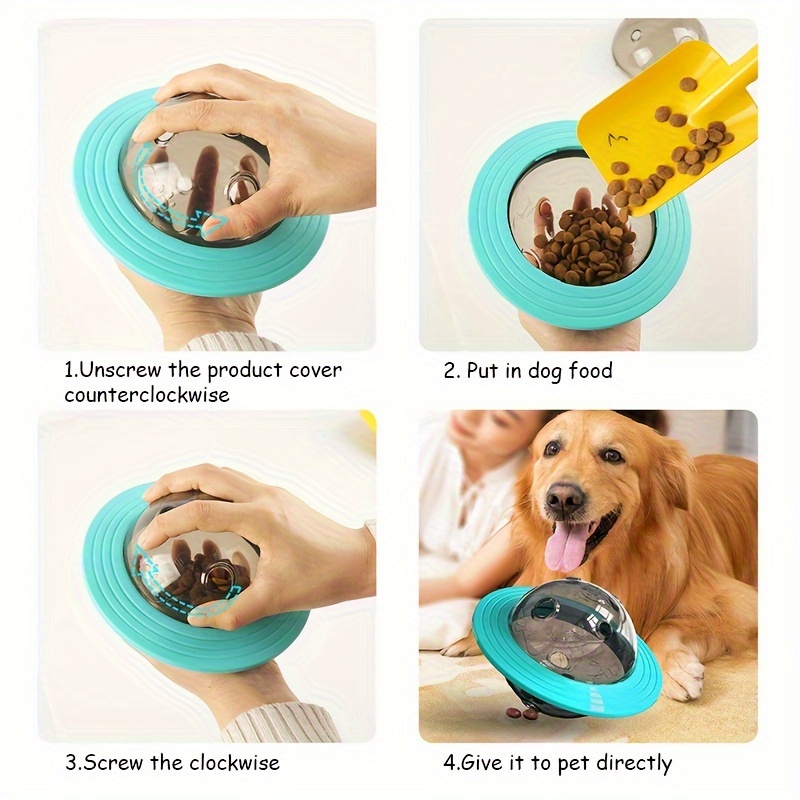 1.Unscrew the product cover counterclockwise

2. Put in dog food

3.Screw the clockwise

4.Give it to pet directly